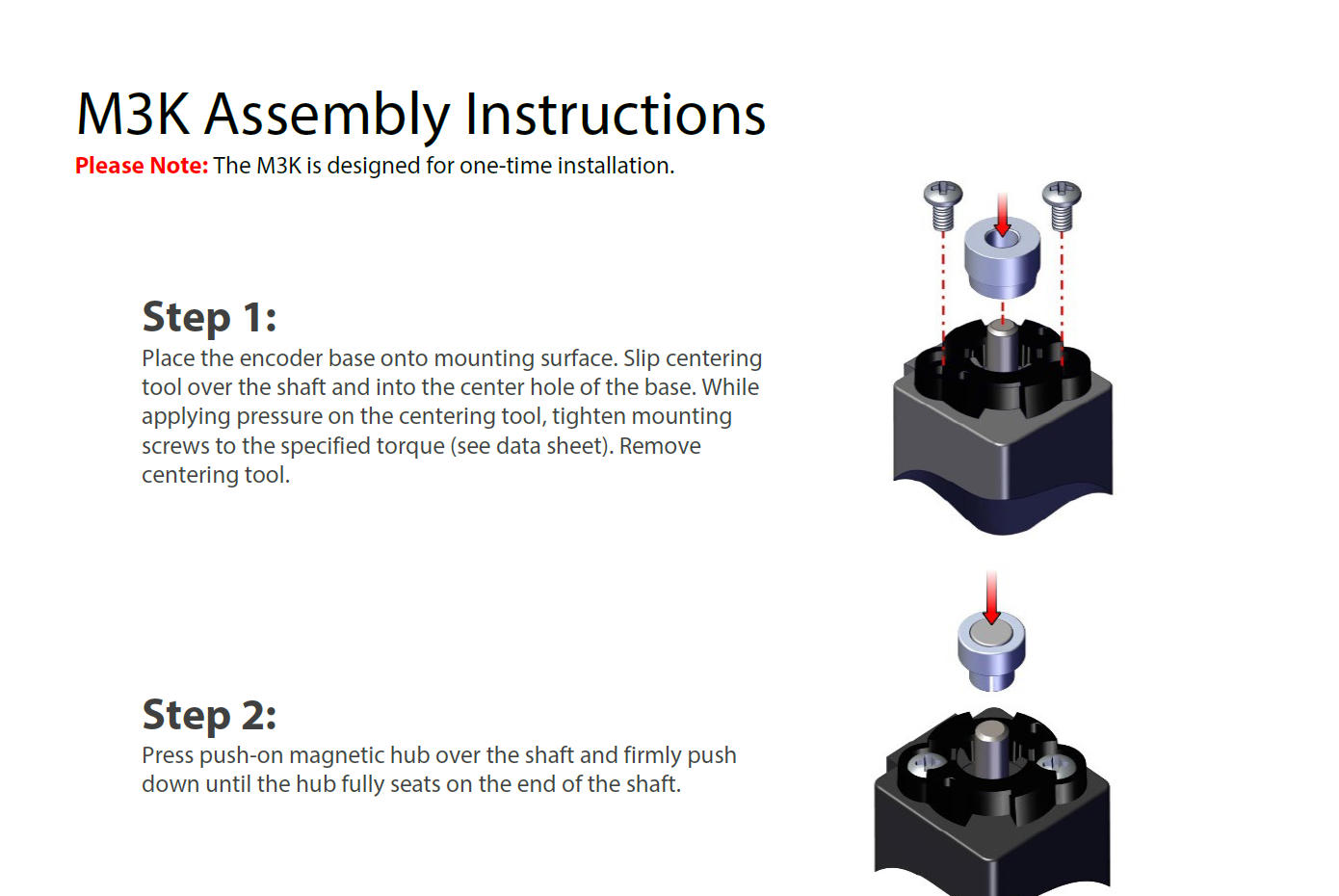 M3K Assembly Instructions

Please Note: The M3K is designed for one-time installation.

Step 1:

Place the encoder base onto mounting surface. Slip centering tool over the shaft and into the center hole of the base. While applying pressure on the centering tool, tighten mounting screws to the specified torque (see data sheet). Remove centering tool.

Step 2:

Press push-on magnetic hub over the shaft and firmly push down until the hub fully seats on the end of the shaft.