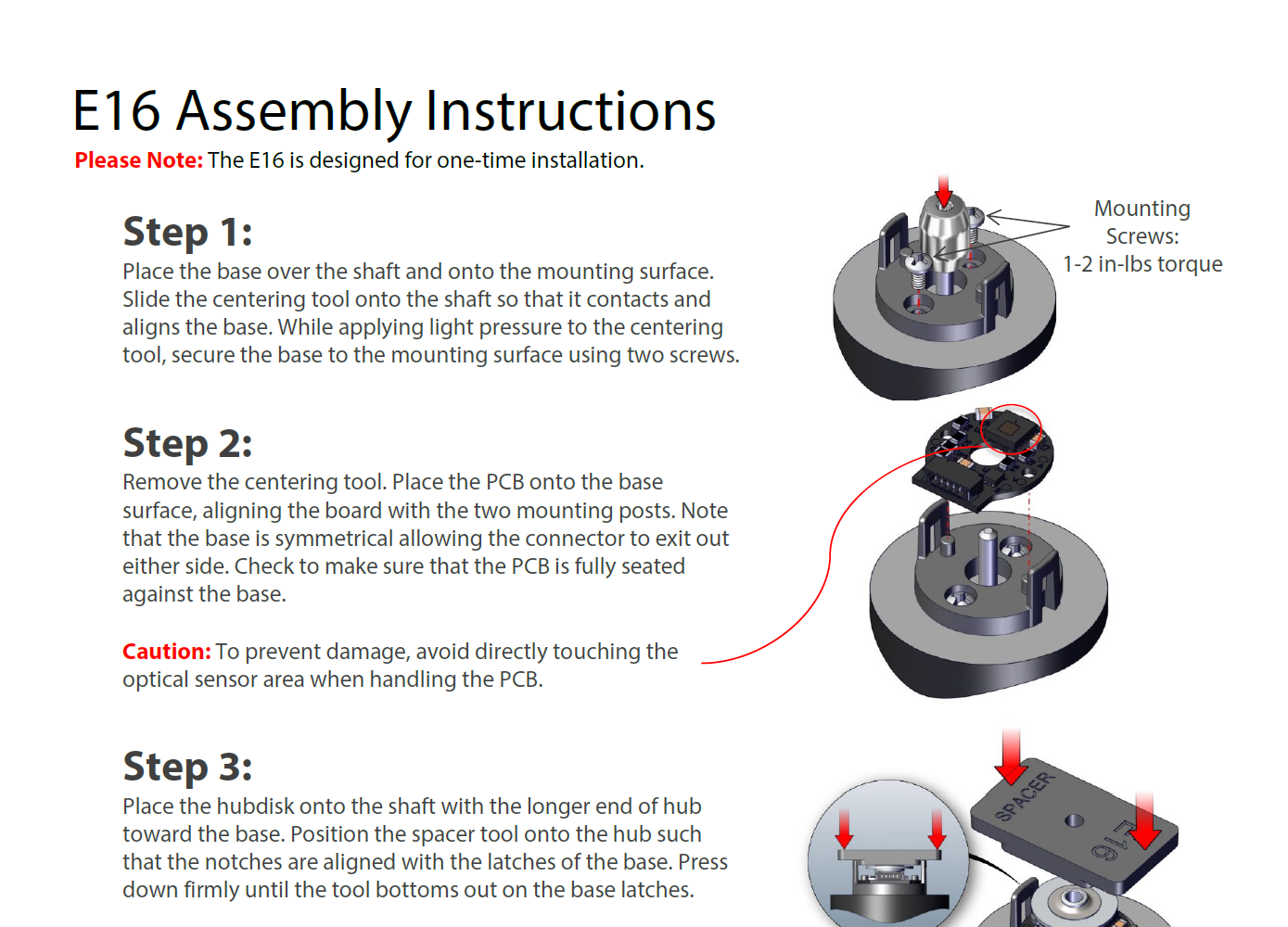 E16 Assembly Instructions

Please Note: The E16 is designed for one-time installation.

Step 1:

Place the base over the shaft and onto the mounting surface. Slide the centering tool onto the shaft so that it contacts and aligns the base. While applying light pressure to the centering tool, secure the base to the mounting surface using two screws.

Mounting Screws: 1-2 in-lbs torque

Step 2:

Remove the centering tool. Place the PCB onto the base surface, aligning the board with the two mounting posts. Note that the base is symmetrical allowing the connector to exit out either side. Check to make sure that the PCB is fully seated against the base.

Caution: To prevent damage, avoid directly touching the optical sensor area when handling the PCB.

Step 3:

Place the hubdisk onto the shaft with the longer end of hub toward the base. Position the spacer tool onto the hub such that the notches are aligned with the latches of the base. Press down firmly until the tool bottoms out on the base latches.

SPACER

E16